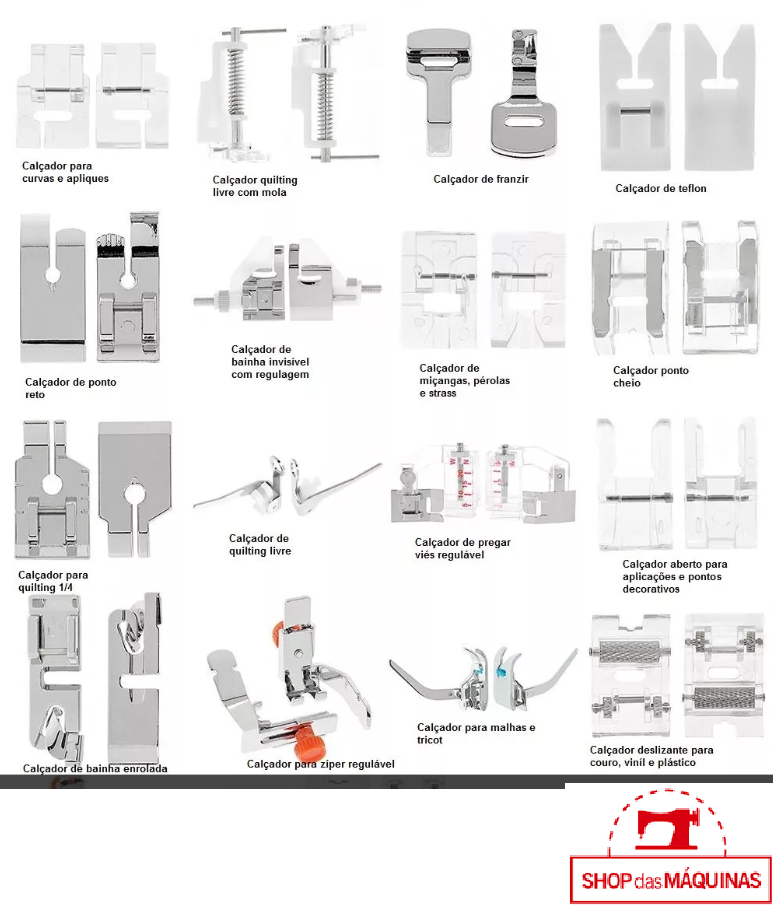 Calçador para curvas e apliques

Calçador quilting livre com mola

Calçador de franzir

Calçador de teflon

Calçador de ponto reto

Calçador de bainha invisível com regulagem

Calçador de miçangas, pérolas e strass

Calçador ponto cheio

Calçador para quilting 1/4

Calçador de quilting livre

Calçador de pregar viés regulável

Calçador aberto para aplicações e pontos decorativos

Calçador de bainha enrolada

Calçador para zíper regulável

Calçador para malhas e tricot

Calçador deslizante para couro, vinil e plástico

SHOP das MÁQUINAS